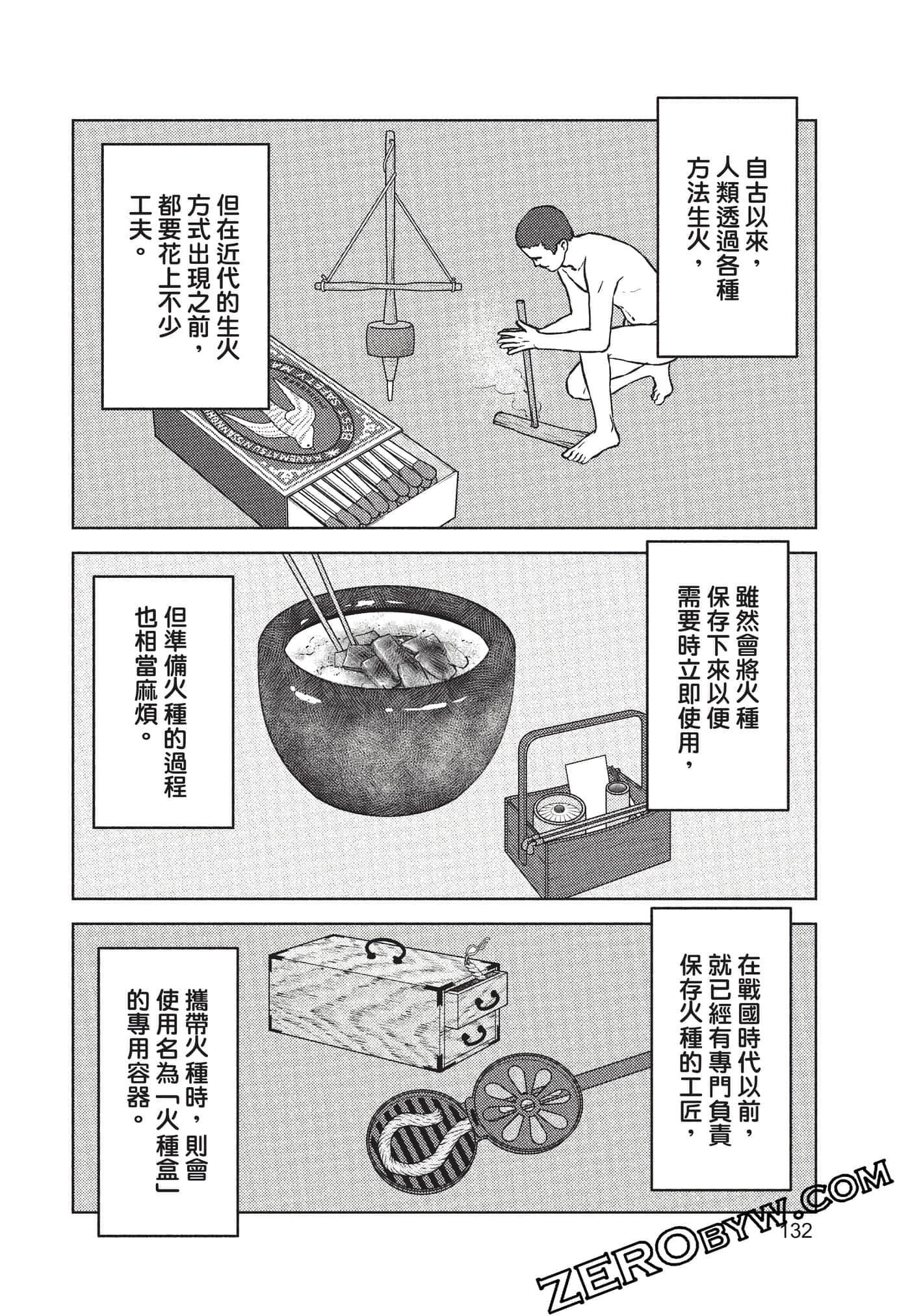 自古以來，人類透過各種方法生火，

但在近代的生火方式出現之前，都要花上不少工夫。

雖然會將火種保存下來以便需要時立即使用，

但準備火種的過程也相當麻煩。

在戰國時代以前，就已經有專門負責保存火種的工匠，

攜帶火種時，則會使用名為「火種盒」的專用容器。

132

ZEROBYW.COM